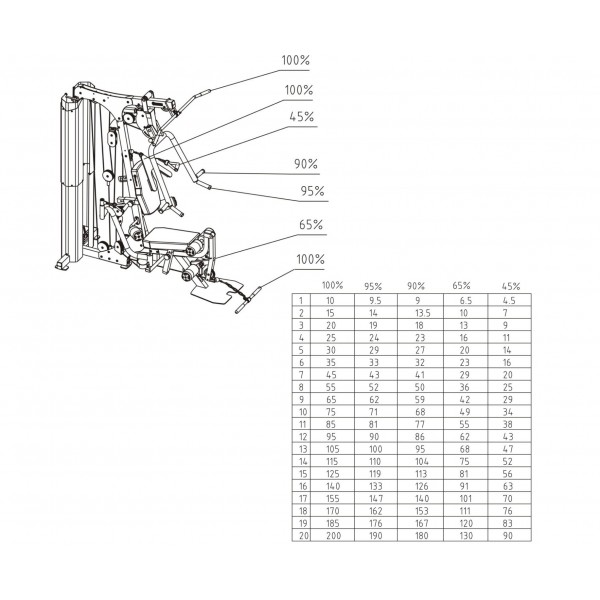 100%

100%

45%

90%

95%

65%

100%

|  | 100% | 95% | 90% | 65% | 45% |
|---|---|---|---|---|---|
| 1 | 10 | 9.5 | 9 | 6.5 | 4.5 |
| 2 | 15 | 14 | 13.5 | 10 | 7 |
| 3 | 20 | 19 | 18 | 13 | 9 |
| 4 | 25 | 24 | 23 | 16 | 11 |
| 5 | 30 | 29 | 27 | 20 | 14 |
| 6 | 35 | 33 | 32 | 23 | 16 |
| 7 | 45 | 43 | 41 | 29 | 20 |
| 8 | 55 | 52 | 50 | 36 | 25 |
| 9 | 65 | 62 | 59 | 42 | 29 |
| 10 | 75 | 71 | 68 | 49 | 34 |
| 11 | 85 | 81 | 77 | 55 | 38 |
| 12 | 95 | 90 | 86 | 62 | 43 |
| 13 | 105 | 100 | 95 | 68 | 47 |
| 14 | 115 | 110 | 104 | 75 | 52 |
| 15 | 125 | 119 | 113 | 81 | 56 |
| 16 | 140 | 133 | 126 | 91 | 63 |
| 17 | 155 | 147 | 140 | 101 | 70 |
| 18 | 170 | 162 | 153 | 111 | 76 |
| 19 | 185 | 176 | 167 | 120 | 83 |
| 20 | 200 | 190 | 180 | 130 | 90 |