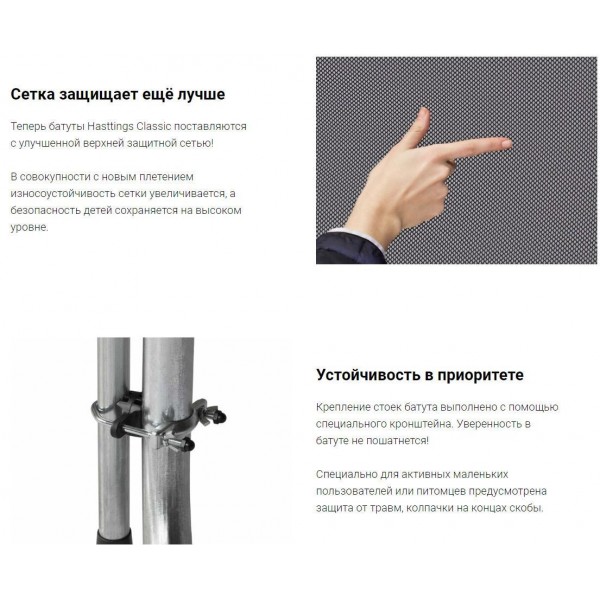 Сетка защищает ещё лучше

Теперь батуты Hasttings Classic поставляются с улучшенной верхней защитной сетью!

В совокупности с новым плетением износоустойчивость сетки увеличивается, а безопасность детей сохраняется на высоком уровне.

Устойчивость в приоритете

Крепление стоек батута выполнено с помощью специального кронштейна. Уверенность в батуте не пошатнется!

Специально для активных маленьких пользователей или питомцев предусмотрена защита от травм, колпачки на концах скобы.