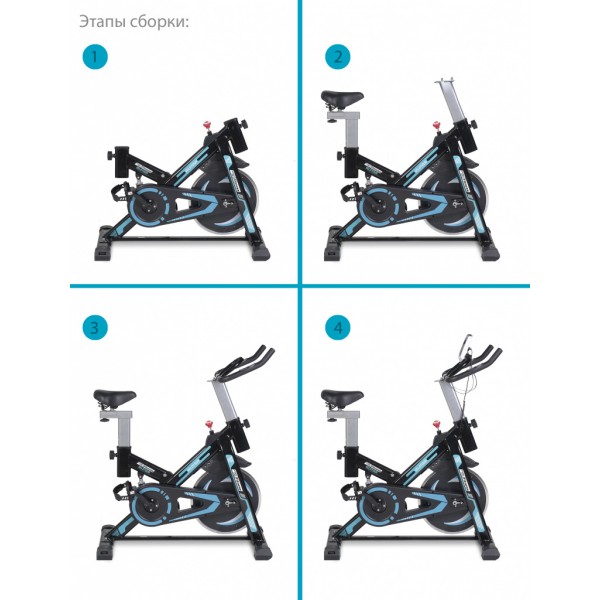 Этапы сборки:

1

2

3

4