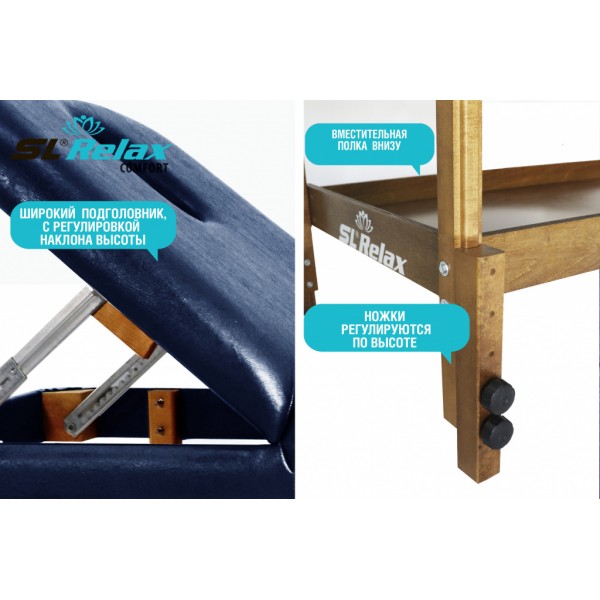 SL® Relax
COMFORT

ШИРОКИЙ ПОДГОЛОВНИК, С РЕГУЛИРОВКОЙ НАКЛОНА ВЫСОТЫ

ВМЕСТИТЕЛЬНАЯ ПОЛКА ВНИЗУ

SL Relax

НОЖКИ РЕГУЛИРУЮТСЯ ПО ВЫСОТЕ